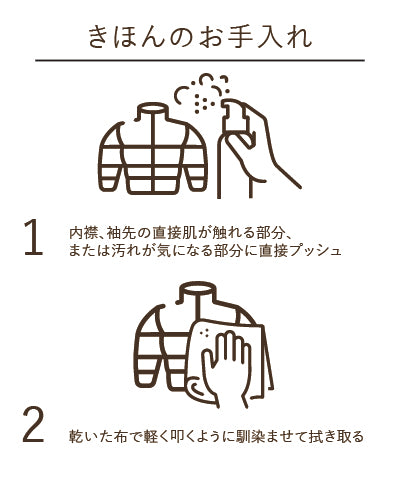 きほんのお手入れ

1 内襟、袖先の直接肌が触れる部分、または汚れが気になる部分に直接プッシュ

2 乾いた布で軽く叩くように馴染ませて拭き取る